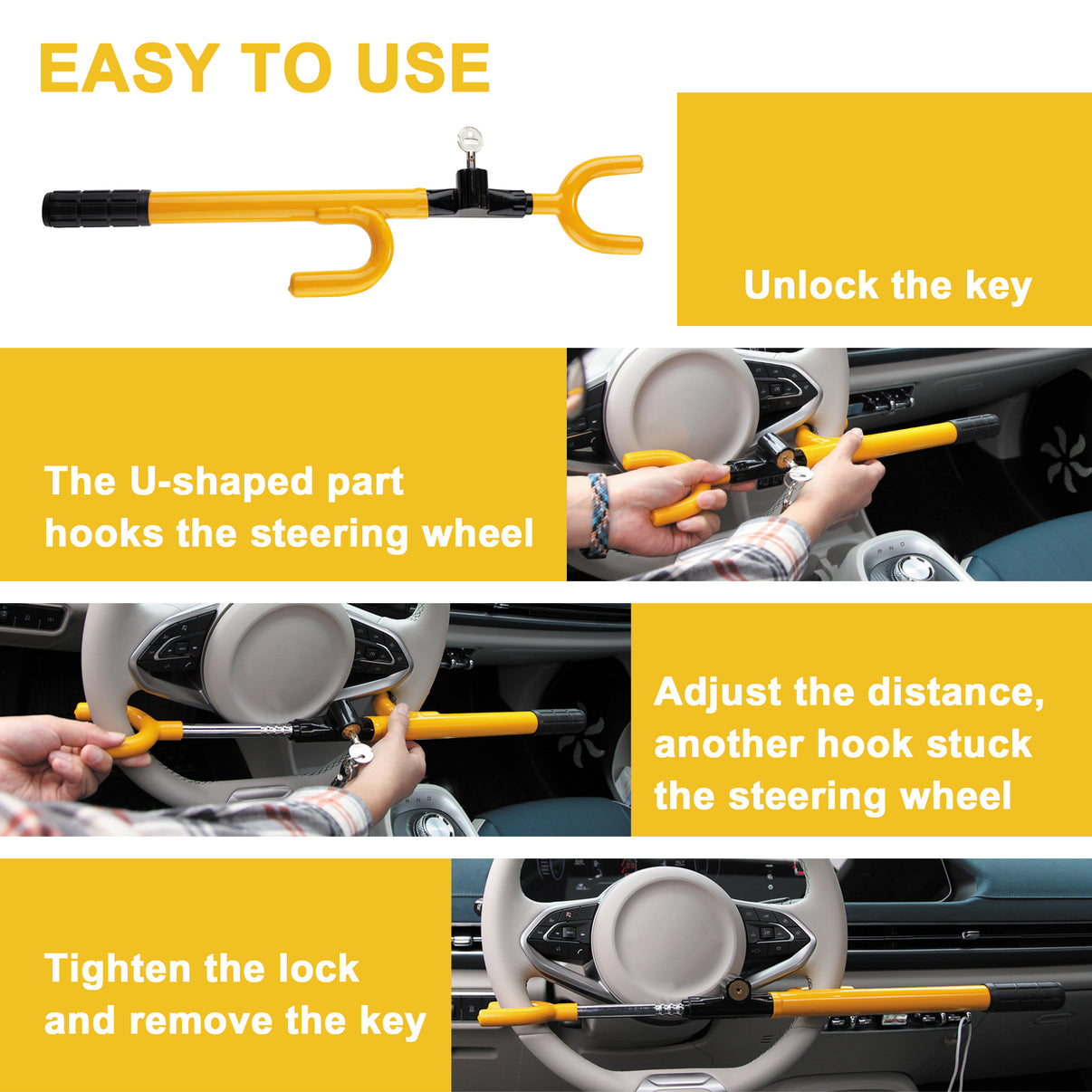 EASY TO USE

Unlock the key

The U-shaped part hooks the steering wheel

Adjust the distance, another hook stuck the steering wheel

Tighten the lock and remove the key