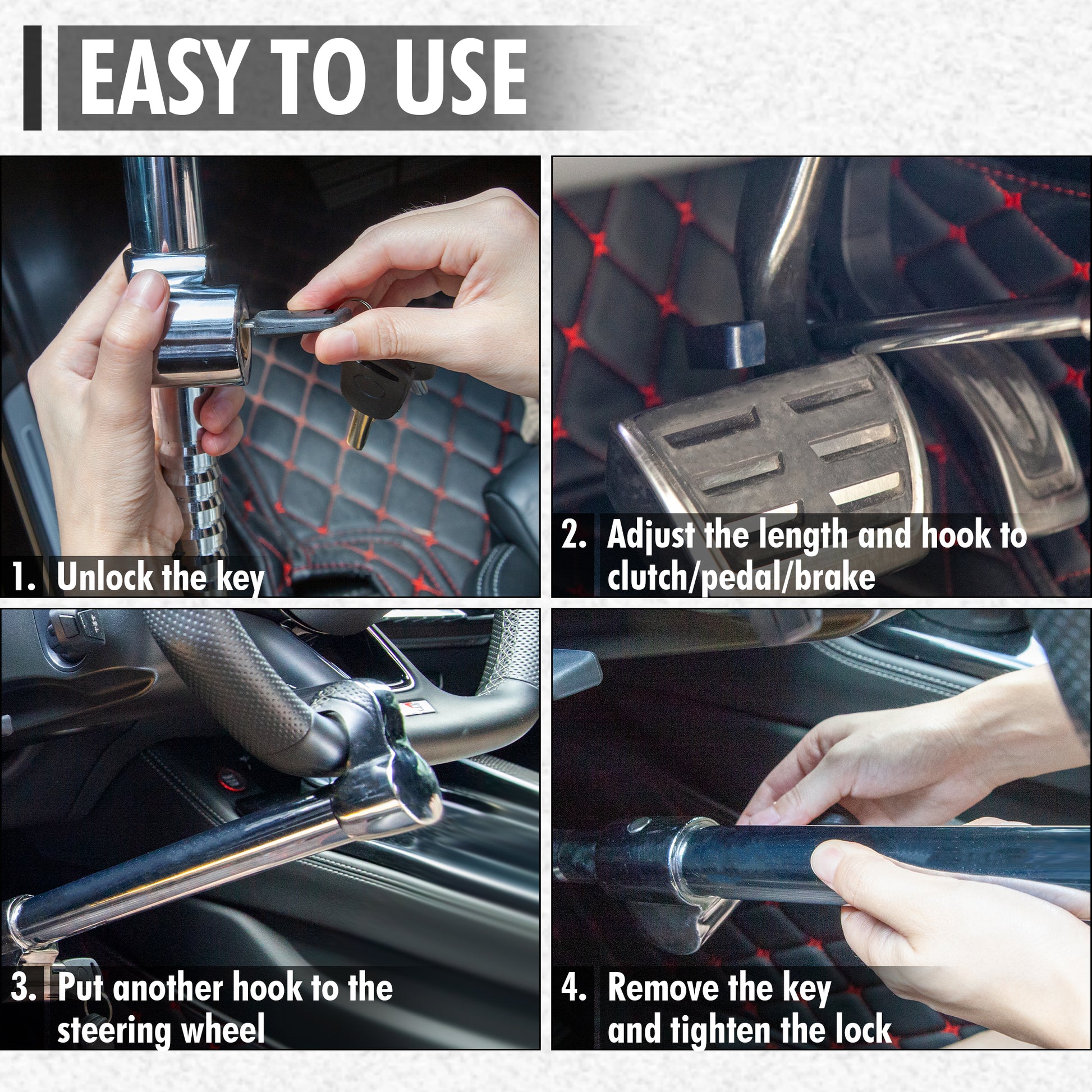 EASY TO USE

1. Unlock the key

2. Adjust the length and hook to clutch/pedal/brake

3. Put another hook to the steering wheel

4. Remove the key and tighten the lock