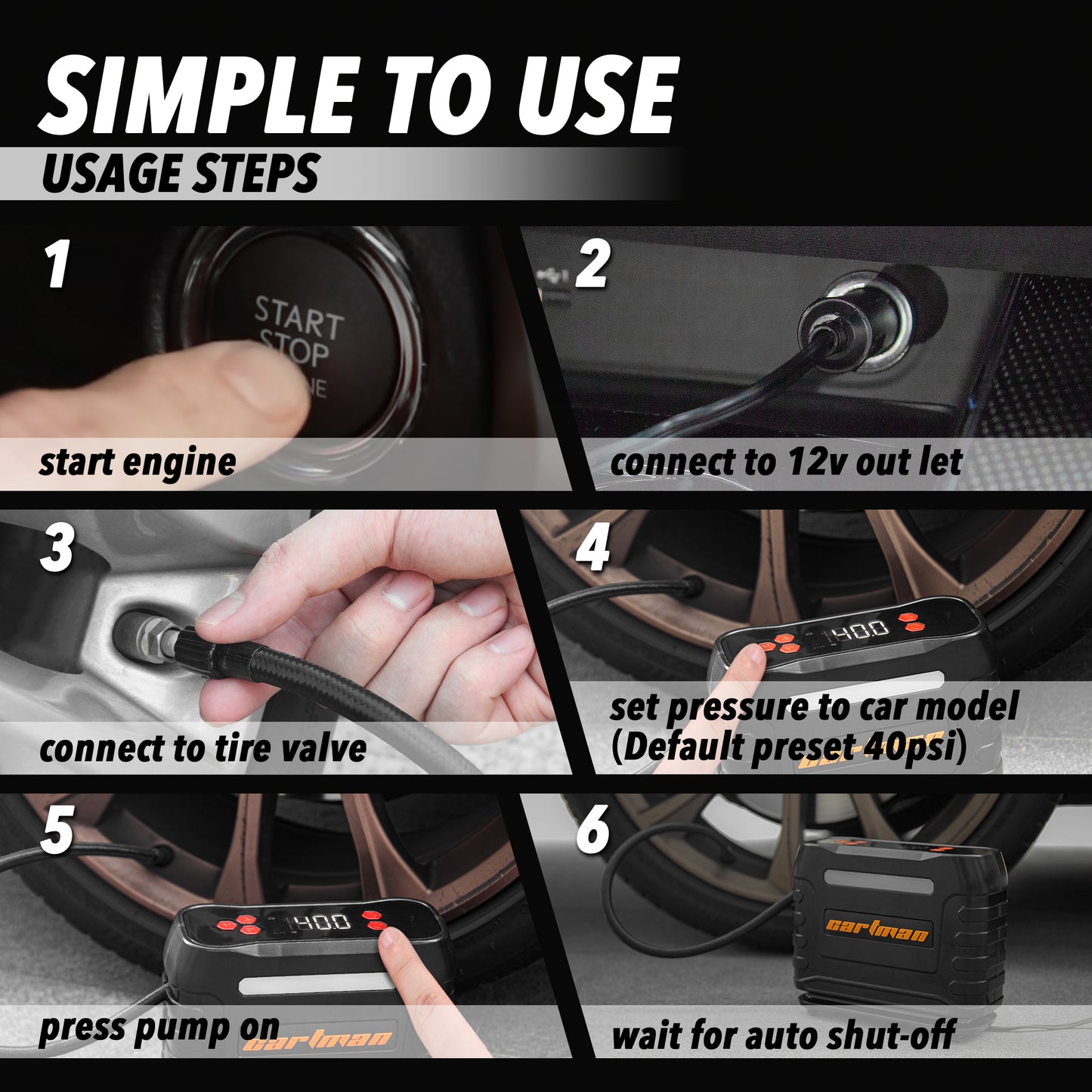 SIMPLE TO USE

USAGE STEPS

1

START
STOP

start engine

2

connect to 12v out let

3

connect to tire valve

4

140.0

set pressure to car model (Default preset 40psi)

5

140.0

press pump on

cartman

6

cartman

wait for auto shut-off