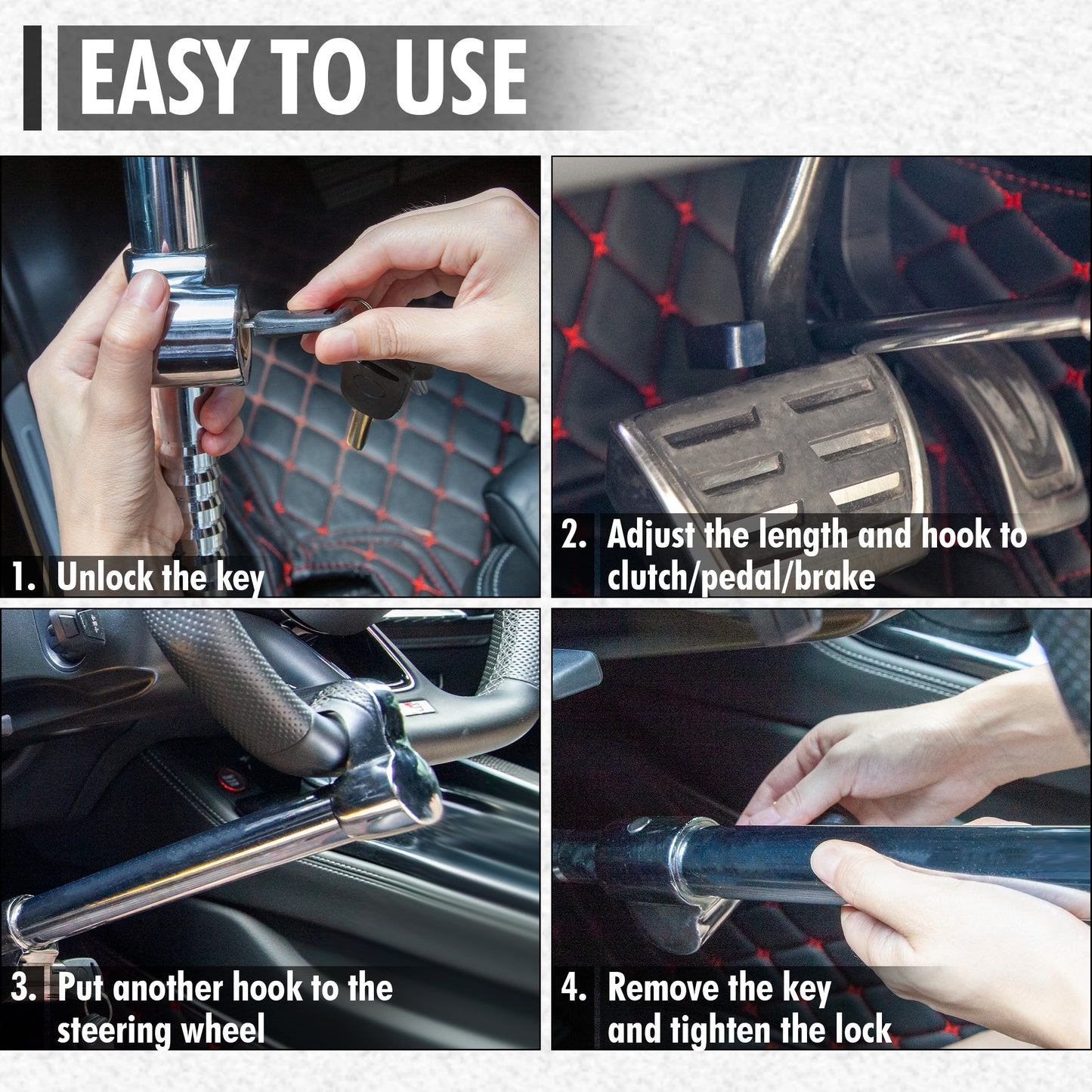 EASY TO USE

1. Unlock the key

2. Adjust the length and hook to clutch/pedal/brake

3. Put another hook to the steering wheel

4. Remove the key and tighten the lock